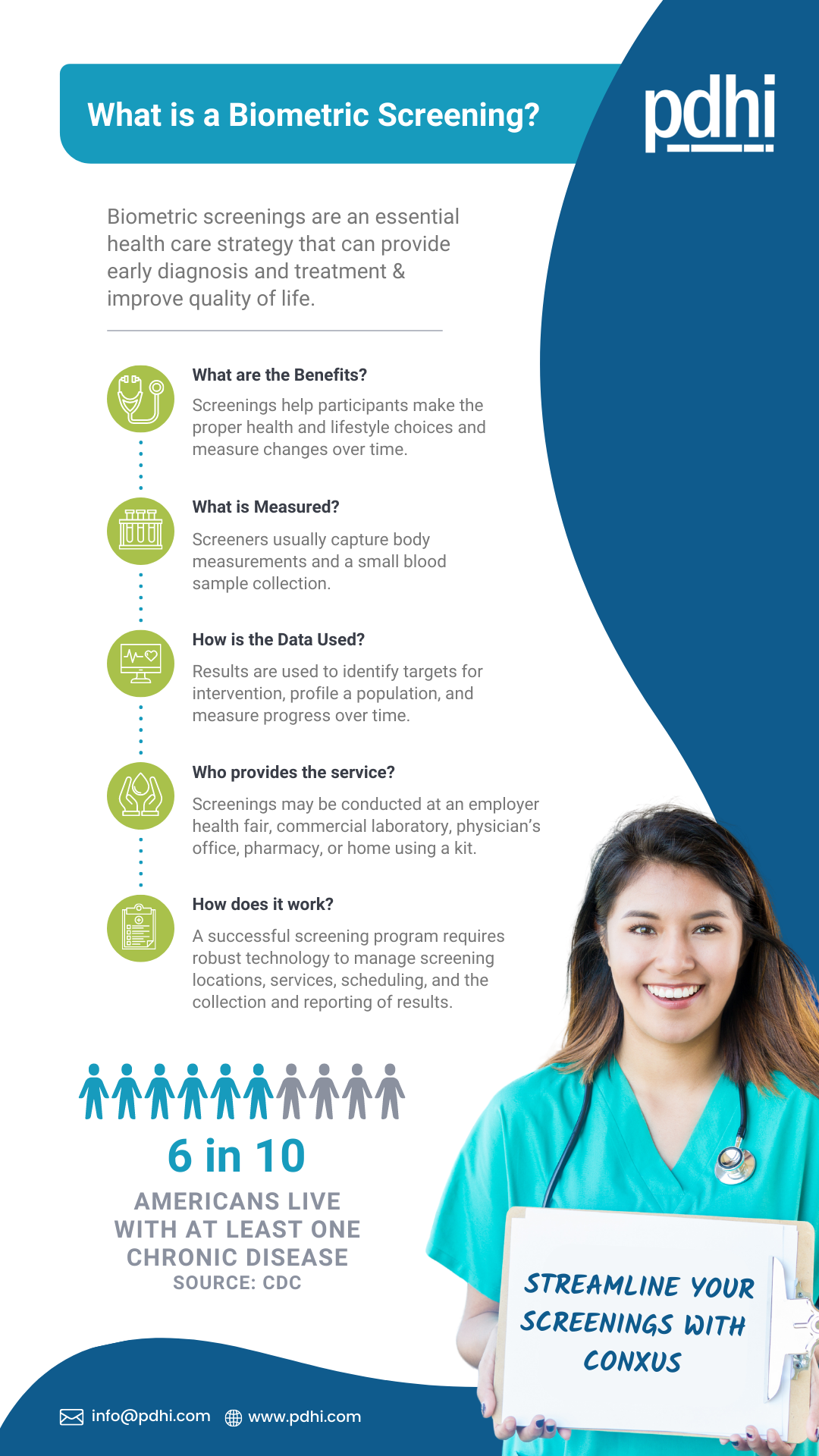 What is a Biometric Screening?

pdhi

Biometric screenings are an essential health care strategy that can provide early diagnosis and treatment & improve quality of life.

What are the Benefits?

Screenings help participants make the proper health and lifestyle choices and measure changes over time.

What is Measured?

Screeners usually capture body measurements and a small blood sample collection.

How is the Data Used?

Results are used to identify targets for intervention, profile a population, and measure progress over time.

Who provides the service?

Screenings may be conducted at an employer health fair, commercial laboratory, physician's office, pharmacy, or home using a kit.

How does it work?

A successful screening program requires robust technology to manage screening locations, services, scheduling, and the collection and reporting of results.

6 in 10

AMERICANS LIVE WITH AT LEAST ONE CHRONIC DISEASE

SOURCE: CDC

STREAMLINE YOUR SCREENINGS WITH CONXUS

info@pdhi.com www.pdhi.com